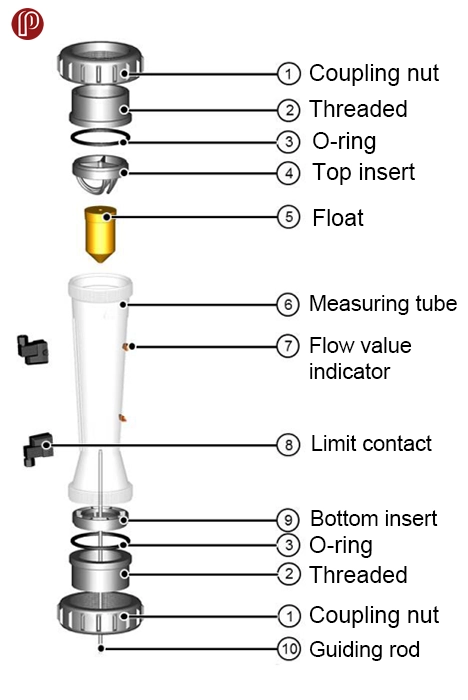 1 Coupling nut
2 Threaded
3 O-ring
4 Top insert
5 Float
6 Measuring tube
7 Flow value indicator
8 Limit contact
9 Bottom insert
3 O-ring
2 Threaded
1 Coupling nut
10 Guiding rod