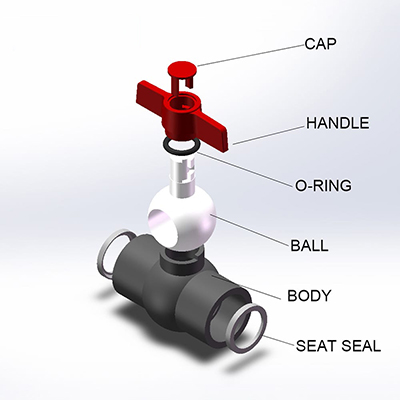 CAP
HANDLE
O-RING
BALL
BODY
SEAT SEAL