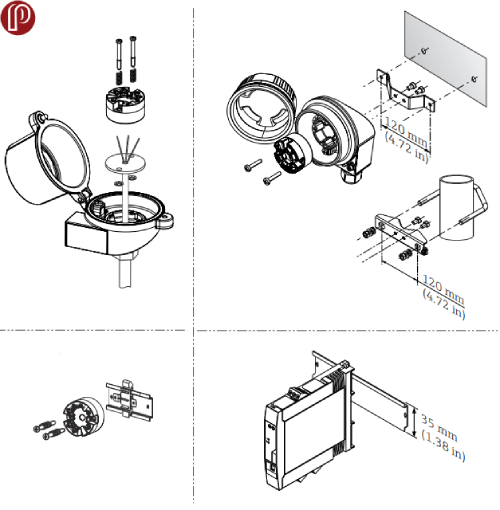 120 mm
(4.72 in)

120 mm
(4.72 in)

35 mm
(1.38 in)